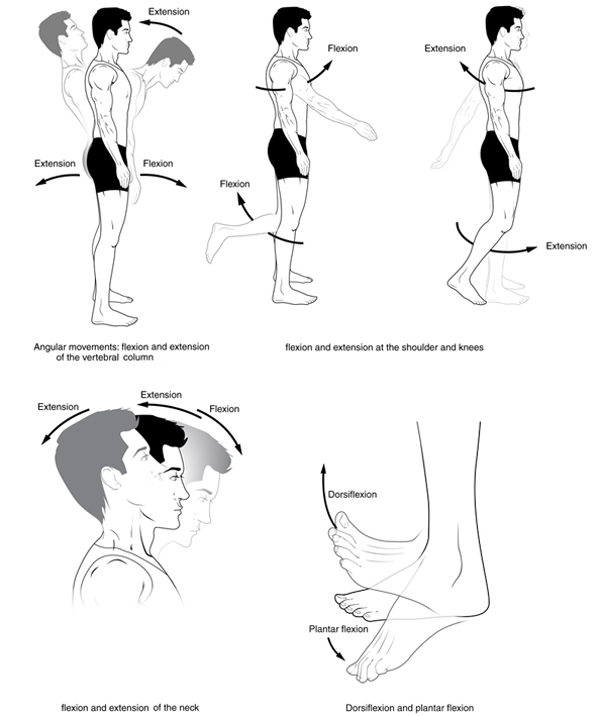 Extension

Extension

Flexion

Angular movements: flexion and extension of the vertebral column

Flexion

Flexion

Extension

Extension

flexion and extension at the shoulder and knees

Extension

Extension

Flexion

flexion and extension of the neck

Dorsiflexion

Plantar flexion

Dorsiflexion and plantar flexion